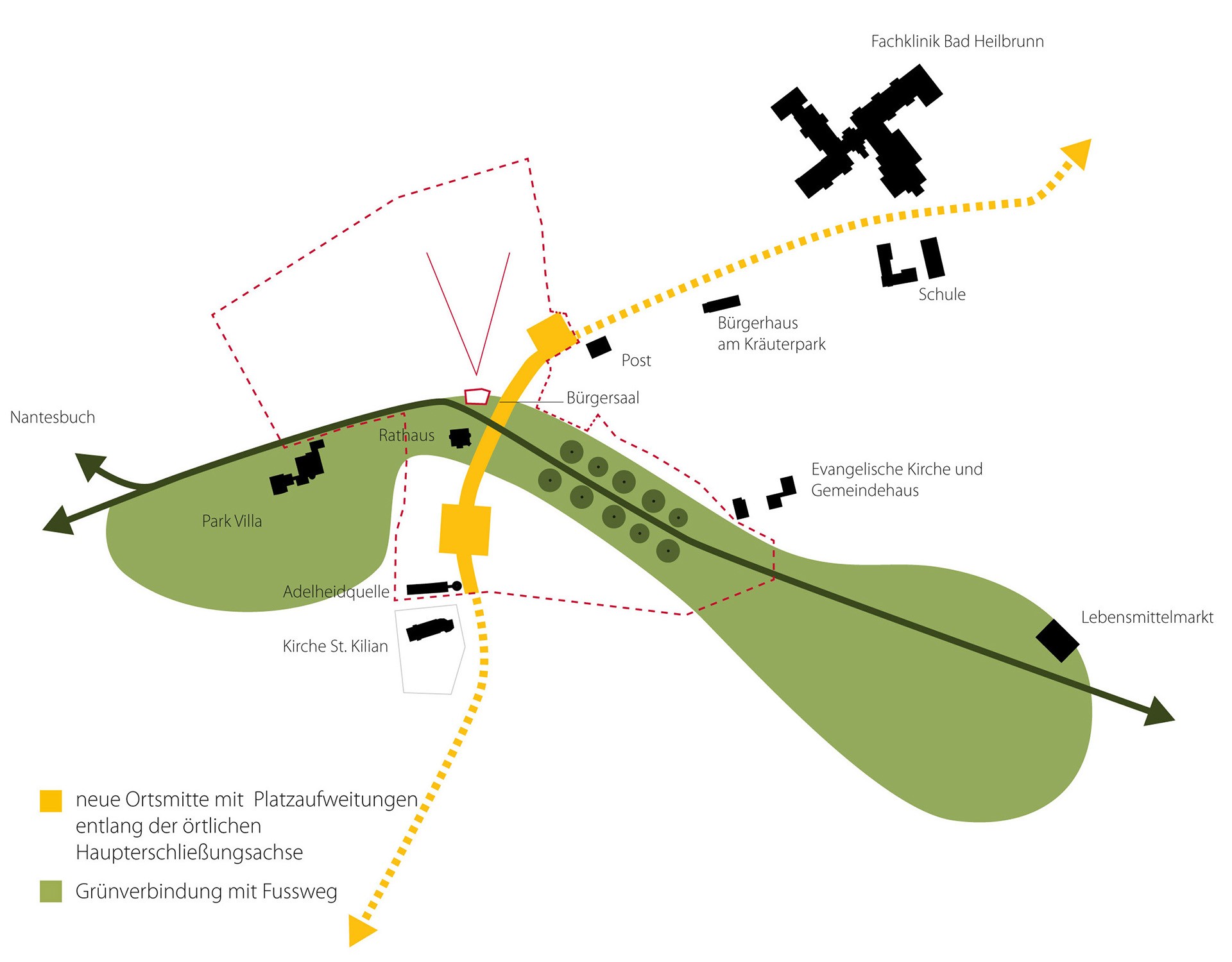 Fachklinik Bad Heilbrunn

Schule

Bürgerhaus
am Kräuterpark

Post

Bürgersaal

Nantesbuch

Rathaus

Evangelische Kirche und
Gemeindehaus

Park Villa

Adelheidquelle

Kirche St. Kilian

Lebensmittelmarkt

neue Ortsmitte mit Platzaufweitungen entlang der örtlichen Haupterschließungsachse

Grünverbindung mit Fussweg